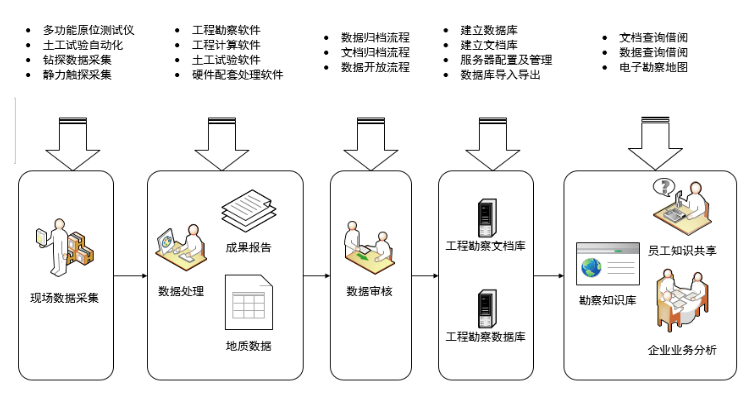 • 多功能原位测试仪
• 土工试验自动化
• 钻探数据采集
• 静力触探采集

• 工程勘察软件
• 工程计算软件
• 土工试验软件
• 硬件配套处理软件

• 数据归档流程
• 文档归档流程
• 数据开放流程

• 建立数据库
• 建立文档库
• 服务器配置及管理
• 数据库导入导出

• 文档查询借阅
• 数据查询借阅
• 电子勘察地图

现场数据采集

数据处理

成果报告

地质数据

数据审核

工程勘察文档库

工程勘察数据库

勘察知识库

员工知识共享

企业业务分析